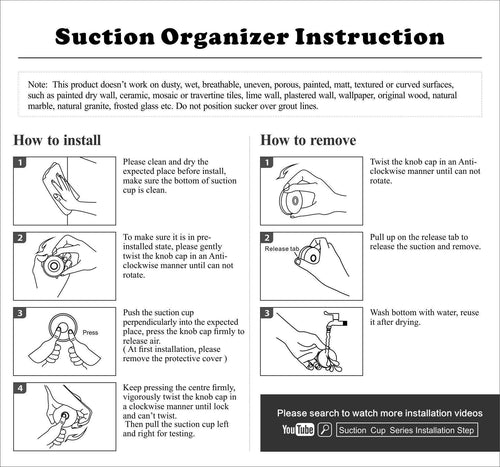 Suction Organizer Instruction

Note: This product doesn't work on dusty, wet, breathable, uneven, porous, painted, matt, textured or curved surfaces, such as painted dry wall, ceramic, mosaic or travertine tiles, lime wall, plastered wall, wallpaper, original wood, natural marble, natural granite, frosted glass etc. Do not position sucker over grout lines.

How to install

1
Please clean and dry the expected place before install, make sure the bottom of suction cup is clean.

2
To make sure it is in pre-installed state, please gently twist the knob cap in an Anti-clockwise manner until can not rotate.

3
Press
Push the suction cup perpendicularly into the expected place, press the knob cap firmly to release air.
( At first installation, please remove the protective cover )

4
Keep pressing the centre firmly, vigorously twist the knob cap in a clockwise manner until lock and can't twist.
Then pull the suction cup left and right for testing.

How to remove

1
Twist the knob cap in an Anti-clockwise manner until can not rotate.

2
Release tab
Pull up on the release tab to release the suction and remove.

3
Wash bottom with water, reuse it after drying.

Please search to watch more installation videos
YouTube Suction Cup Series Installation Step